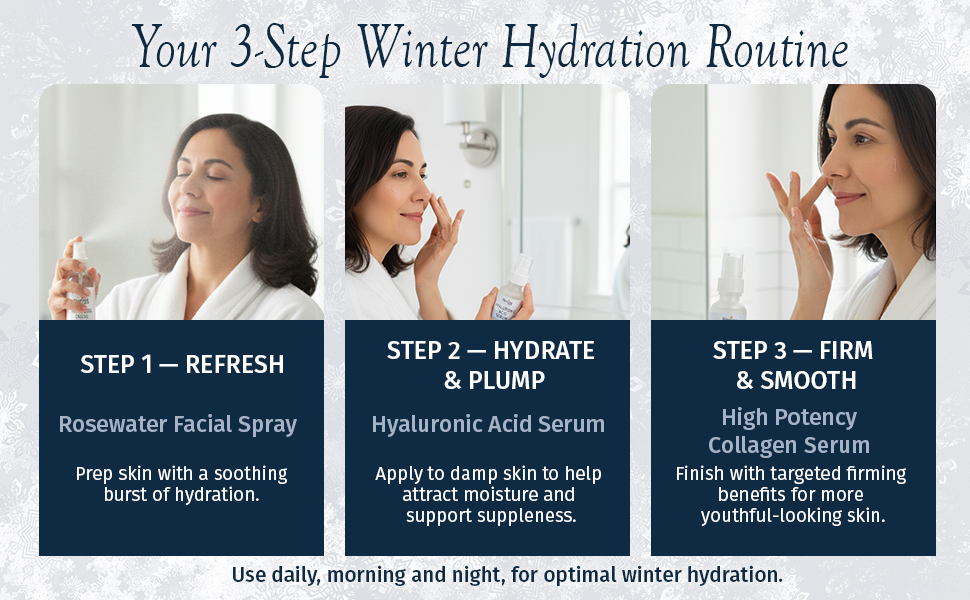 Your 3-Step Winter Hydration Routine

STEP 1 — REFRESH

Rosewater Facial Spray

Prep skin with a soothing burst of hydration.

STEP 2 — HYDRATE & PLUMP

Hyaluronic Acid Serum

Apply to damp skin to help attract moisture and support suppleness.

STEP 3 — FIRM & SMOOTH

High Potency Collagen Serum

Finish with targeted firming benefits for more youthful-looking skin.

Use daily, morning and night, for optimal winter hydration.